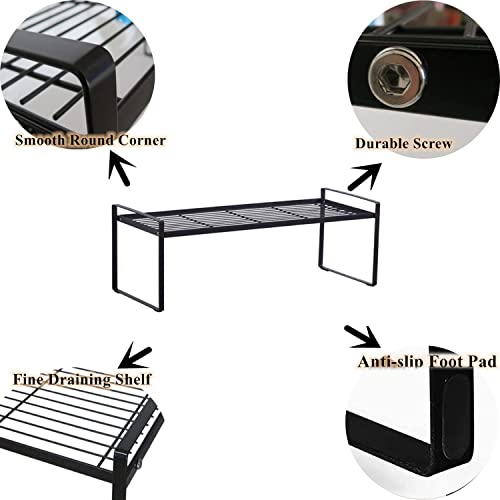 Smooth Round Corner

Durable Screw

Fine Draining Shelf

Anti-slip Foot Pad