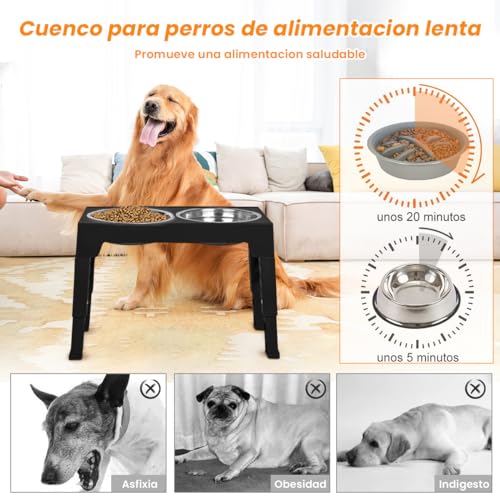 Cuenco para perros de alimentacion lenta

Promueve una alimentacion saludable

unos 20 minutos

unos 5 minutos

Asfixia

Obesidad

Indigesto