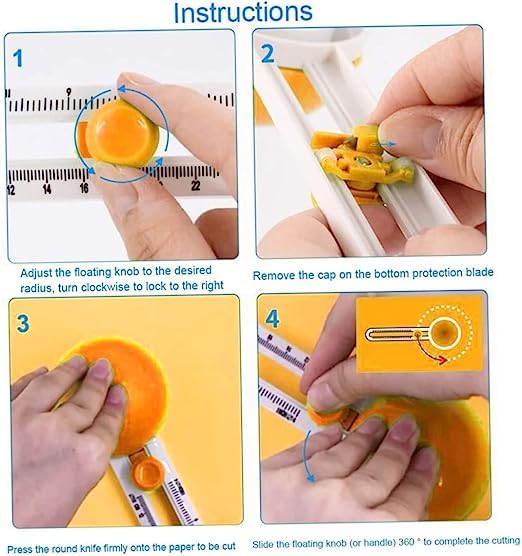 Instructions

1

9

12 14 16 22

Adjust the floating knob to the desired radius, turn clockwise to lock to the right

2

Remove the cap on the bottom protection blade

3

Press the round knife firmly onto the paper to be cut

4

Slide the floating knob (or handle) 360 ° to complete the cutting