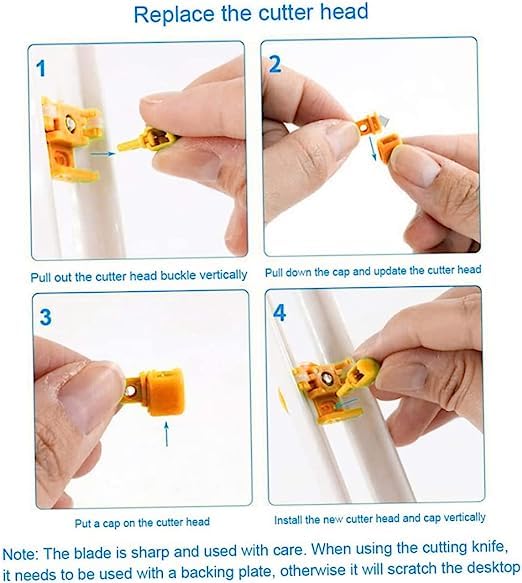 Replace the cutter head

1

Pull out the cutter head buckle vertically

2

Pull down the cap and update the cutter head

3

Put a cap on the cutter head

4

Install the new cutter head and cap vertically

Note: The blade is sharp and used with care. When using the cutting knife, it needs to be used with a backing plate, otherwise it will scratch the desktop