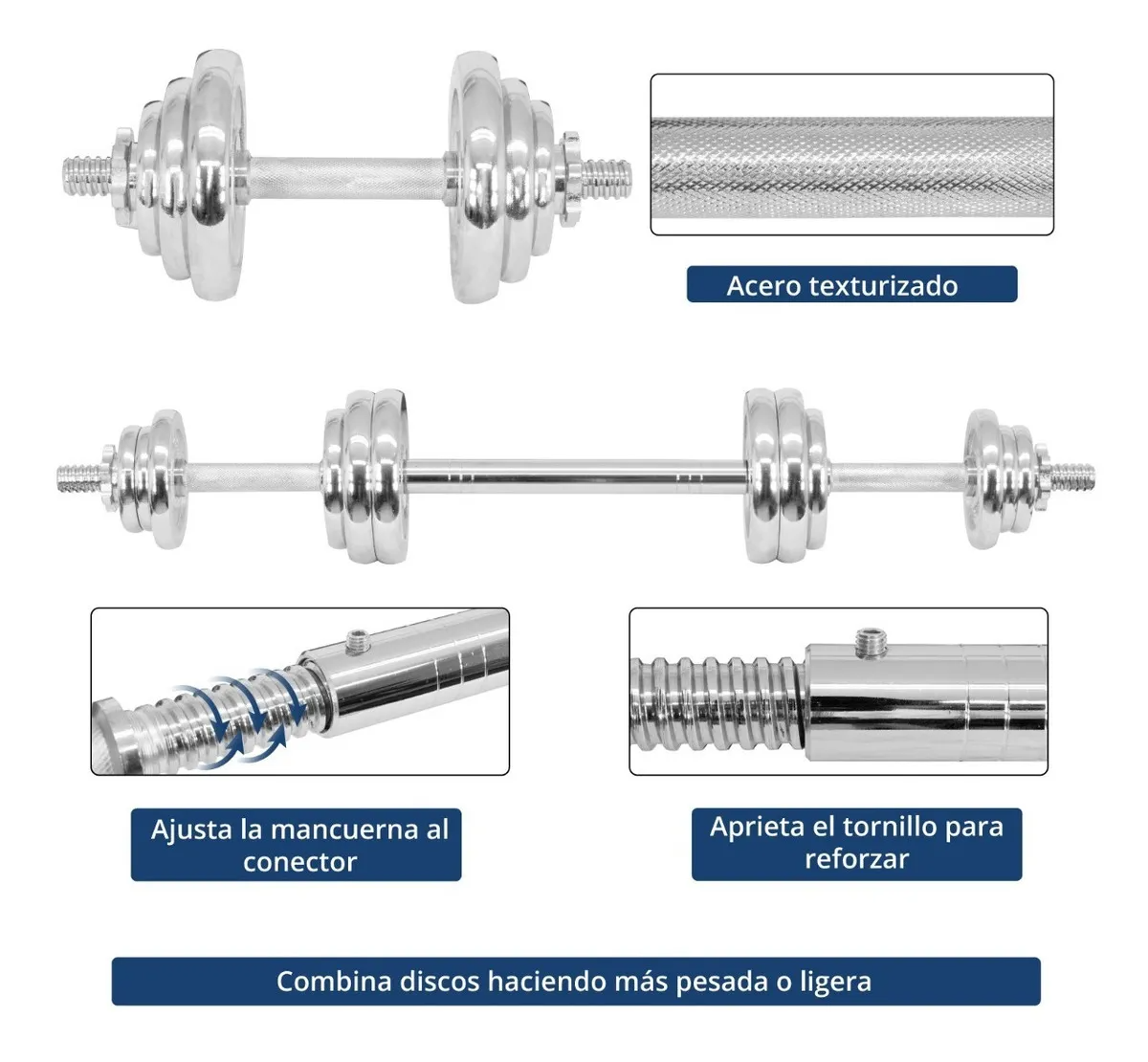 Acero texturizado

Ajusta la mancuerna al conector

Aprieta el tornillo para reforzar

Combina discos haciendo más pesada o ligera