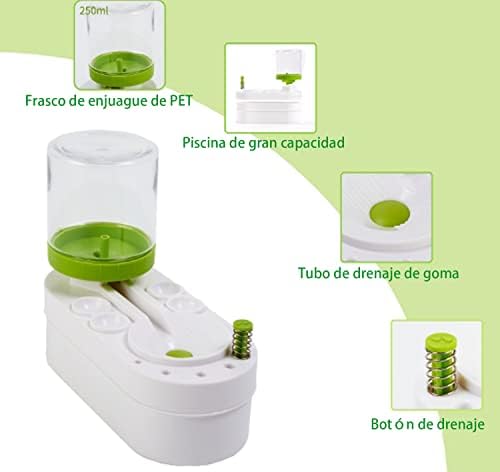 250ml

Frasco de enjuague de PET

Piscina de gran capacidad

Tubo de drenaje de goma

Bot ó n de drenaje