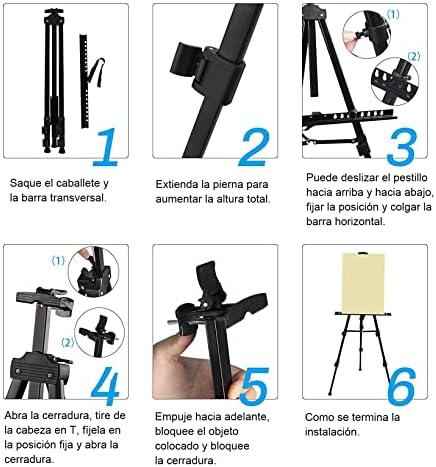 1

Saque el caballete y la barra transversal.

2

Extienda la pierna para aumentar la altura total.

(1)

(2)

3

Puede deslizar el pestillo hacia arriba y hacia abajo, fijar la posición y colgar la barra horizontal.

(1)

(2)

4

Abra la cerradura, tire de la cabeza en T, fijela en la posición fija y abra la cerradura.

5

Empuje hacia adelante, bloquee el objeto colocado y bloquee la cerradura.

6

Como se termina la instalación.