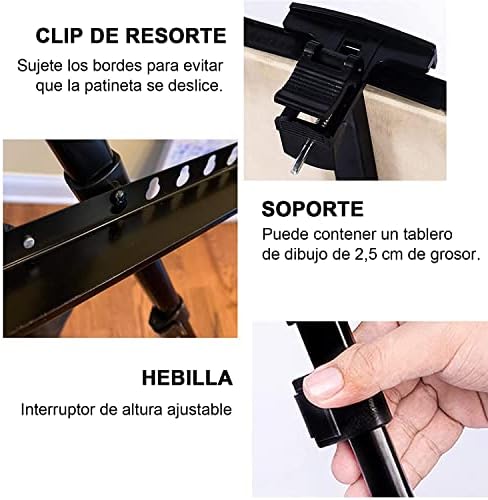 CLIP DE RESORTE
Sujete los bordes para evitar que la patineta se deslice.

SOPORTE
Puede contener un tablero de dibujo de 2,5 cm de grosor.

HEBILLA
Interruptor de altura ajustable