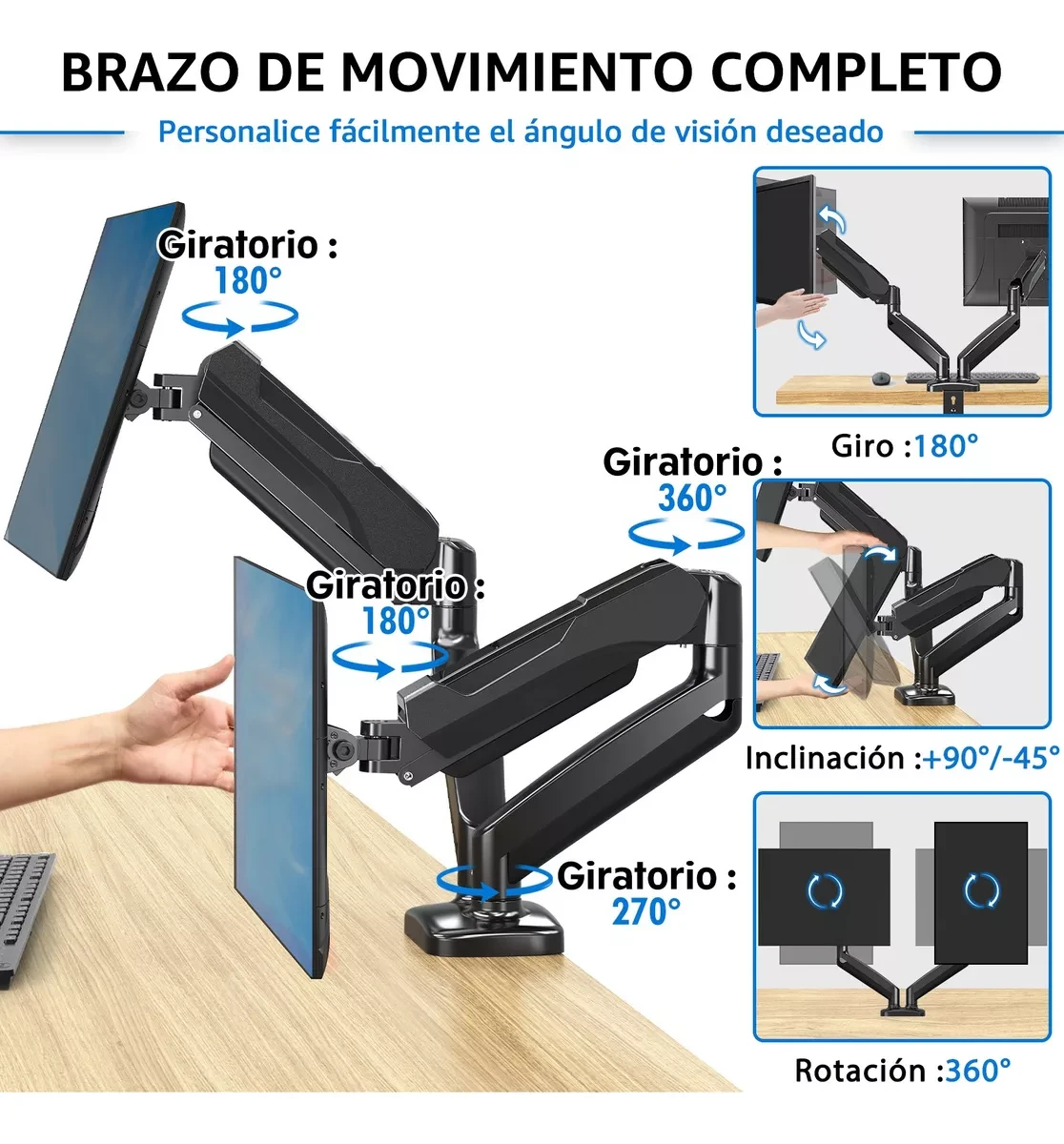 BRAZO DE MOVIMIENTO COMPLETO

Personalice fácilmente el ángulo de visión deseado

Giratorio :
180°

Giratorio :
360°

Giratorio :
180°

Giratorio :
270°

Giro :180°

Inclinación :+90°/-45°

Rotación :360°