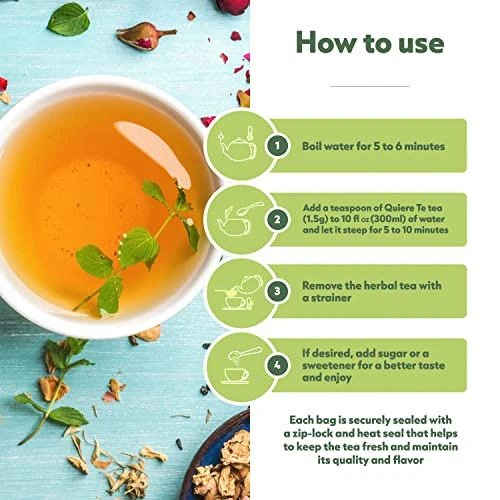 How to use

1 Boil water for 5 to 6 minutes

2 Add a teaspoon of Quiere Te tea (1.5g) to 10 fl oz (300ml) of water and let it steep for 5 to 10 minutes

3 Remove the herbal tea with a strainer

4 If desired, add sugar or a sweetener for a better taste and enjoy

Each bag is securely sealed with a zip-lock and heat seal that helps to keep the tea fresh and maintain its quality and flavor