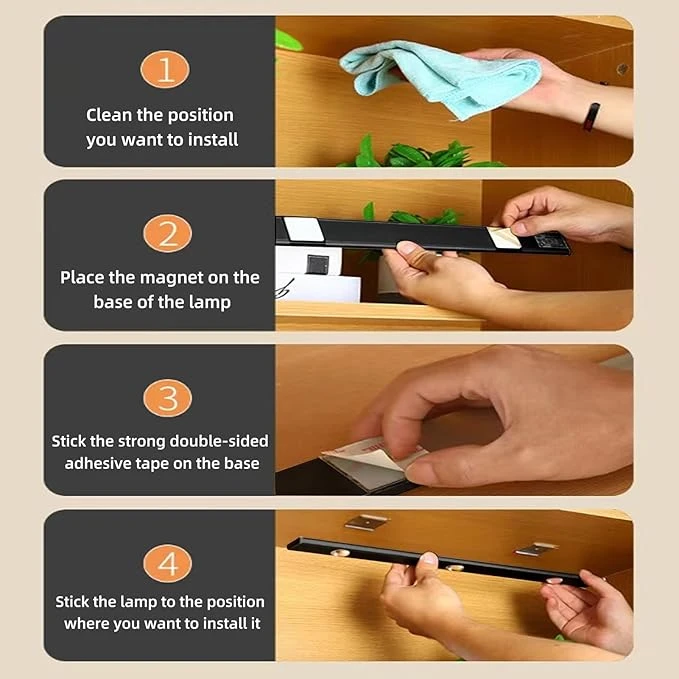 1

Clean the position you want to install

2

Place the magnet on the base of the lamp

3

Stick the strong double-sided adhesive tape on the base

4

Stick the lamp to the position where you want to install it