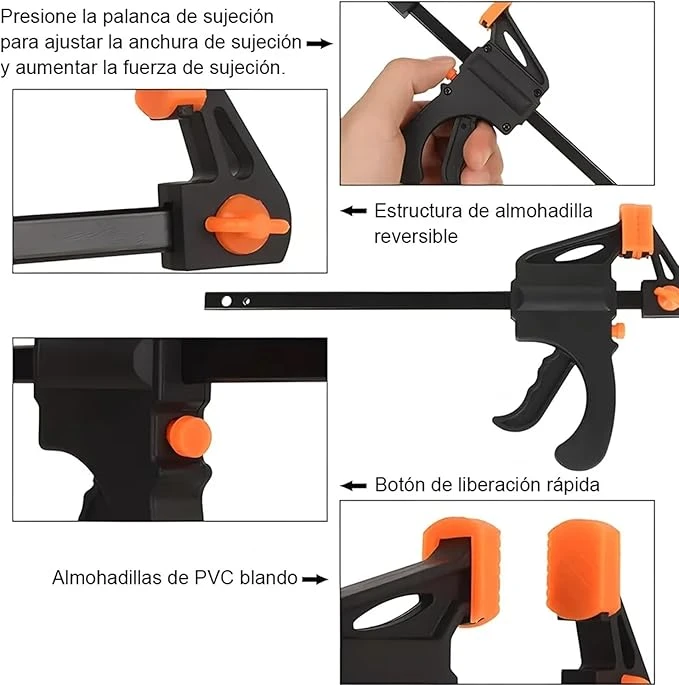 Presione la palanca de sujeción para ajustar la anchura de sujeción y aumentar la fuerza de sujeción.

Estructura de almohadilla reversible

Botón de liberación rápida

Almohadillas de PVC blando