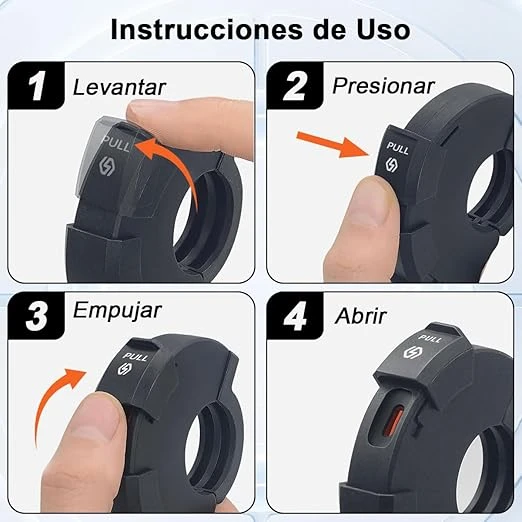 Instrucciones de Uso

1 Levantar

PULL

2 Presionar

PULL

3 Empujar

PULL

4 Abrir

PULL