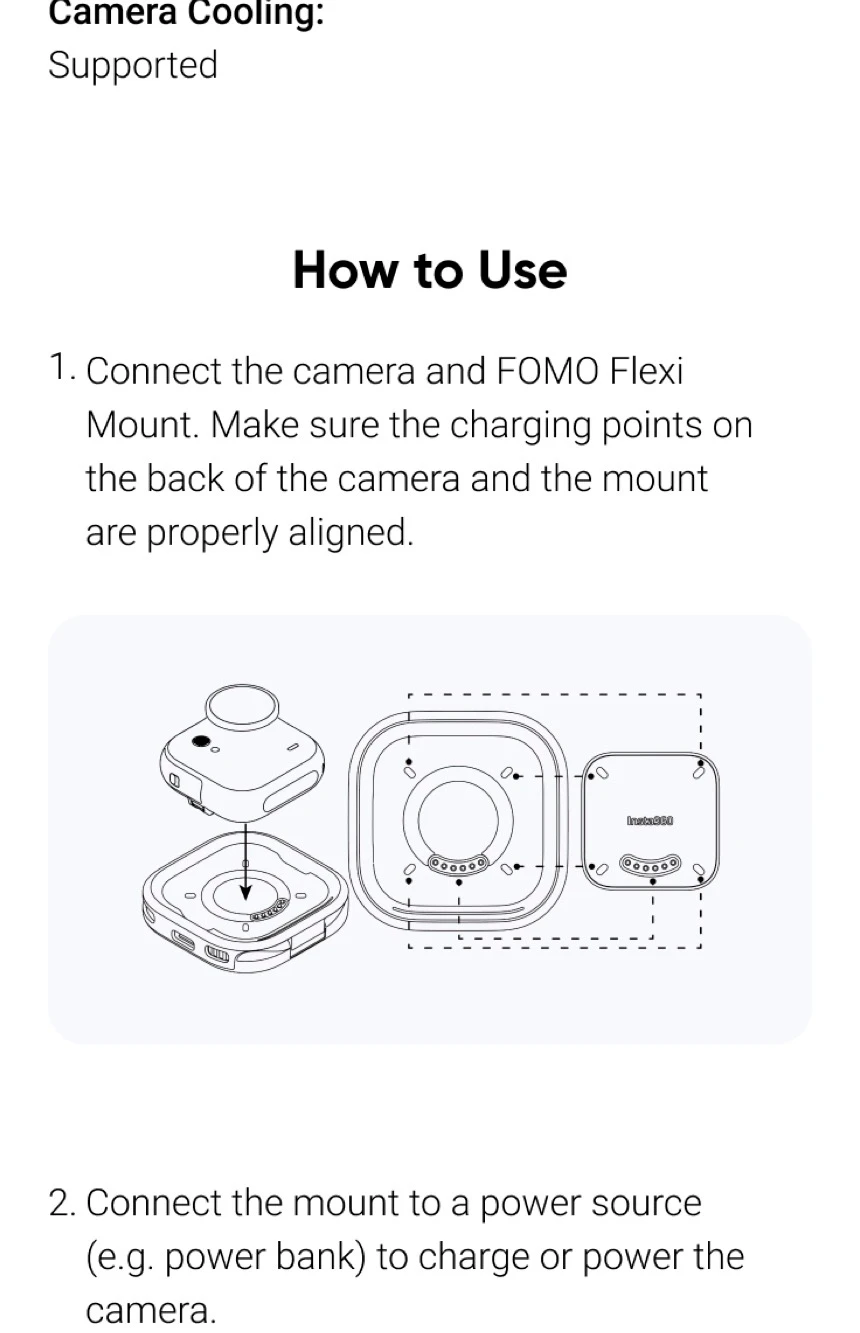 Camera Cooling:
Supported

How to Use

1. Connect the camera and FOMO Flexi Mount. Make sure the charging points on the back of the camera and the mount are properly aligned.

Insta360

2. Connect the mount to a power source (e.g. power bank) to charge or power the camera.